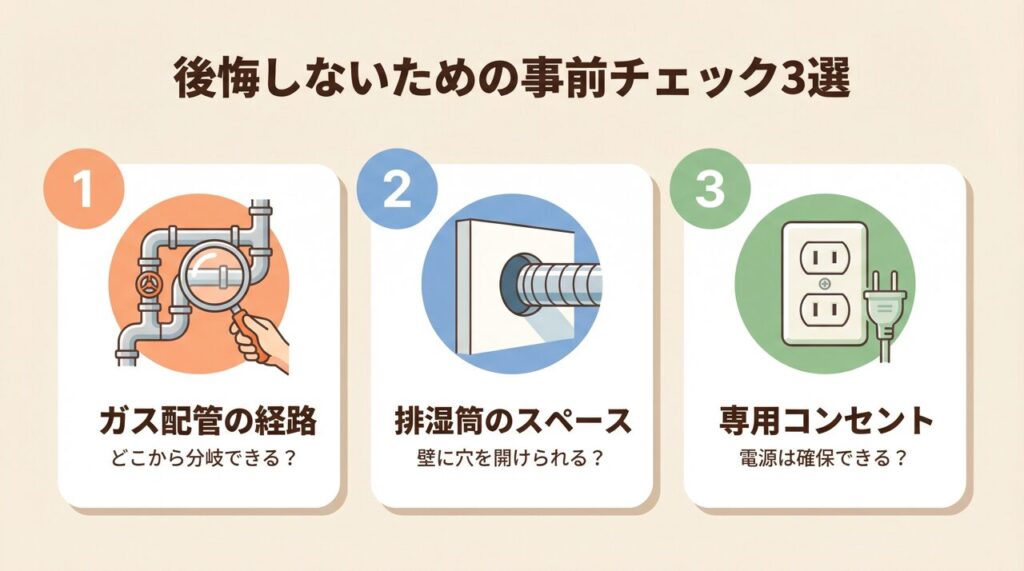 後悔しないための事前チェック3選

1
ガス配管の経路
どこから分岐できる？

2
排湿筒のスペース
壁に穴を開けられる？

3
専用コンセント
電源は確保できる？