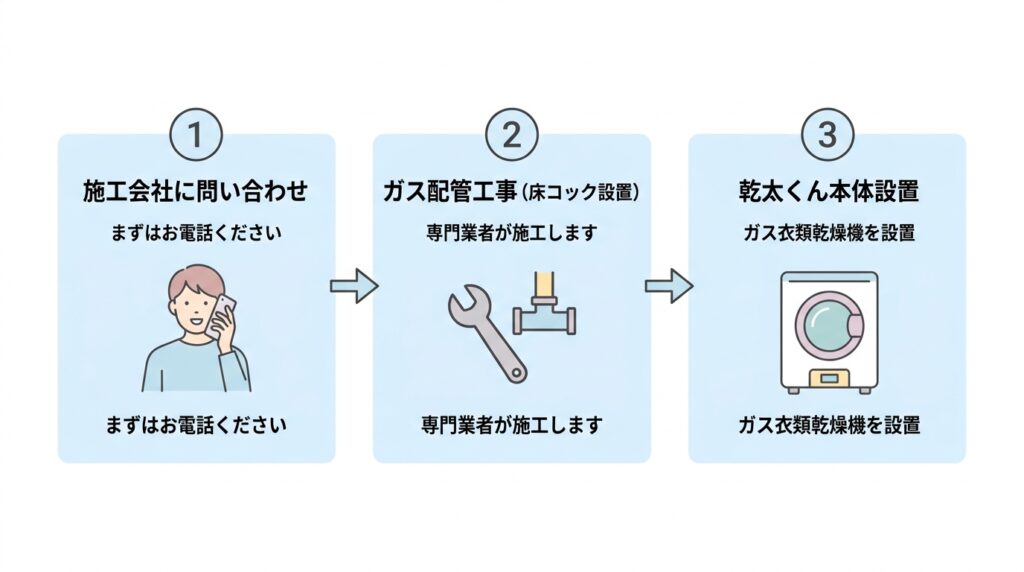 1

施工会社に問い合わせ

まずはお電話ください

まずはお電話ください

2

ガス配管工事（床コック設置）

専門業者が施工します

専門業者が施工します

3

乾太くん本体設置

ガス衣類乾燥機を設置

ガス衣類乾燥機を設置