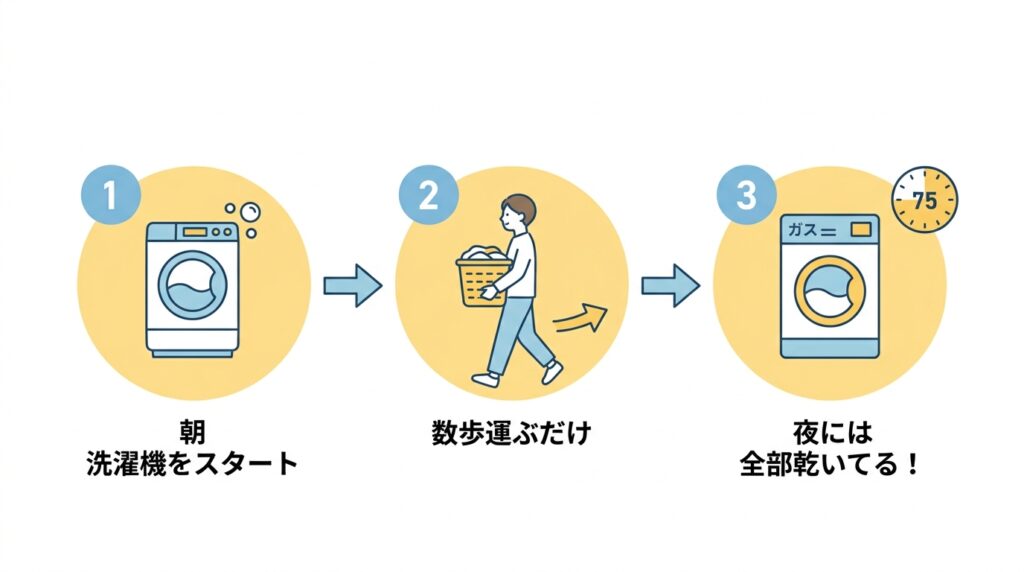 1

朝
洗濯機をスタート

2

数歩運ぶだけ

3

ガス

75

夜には
全部乾いてる！